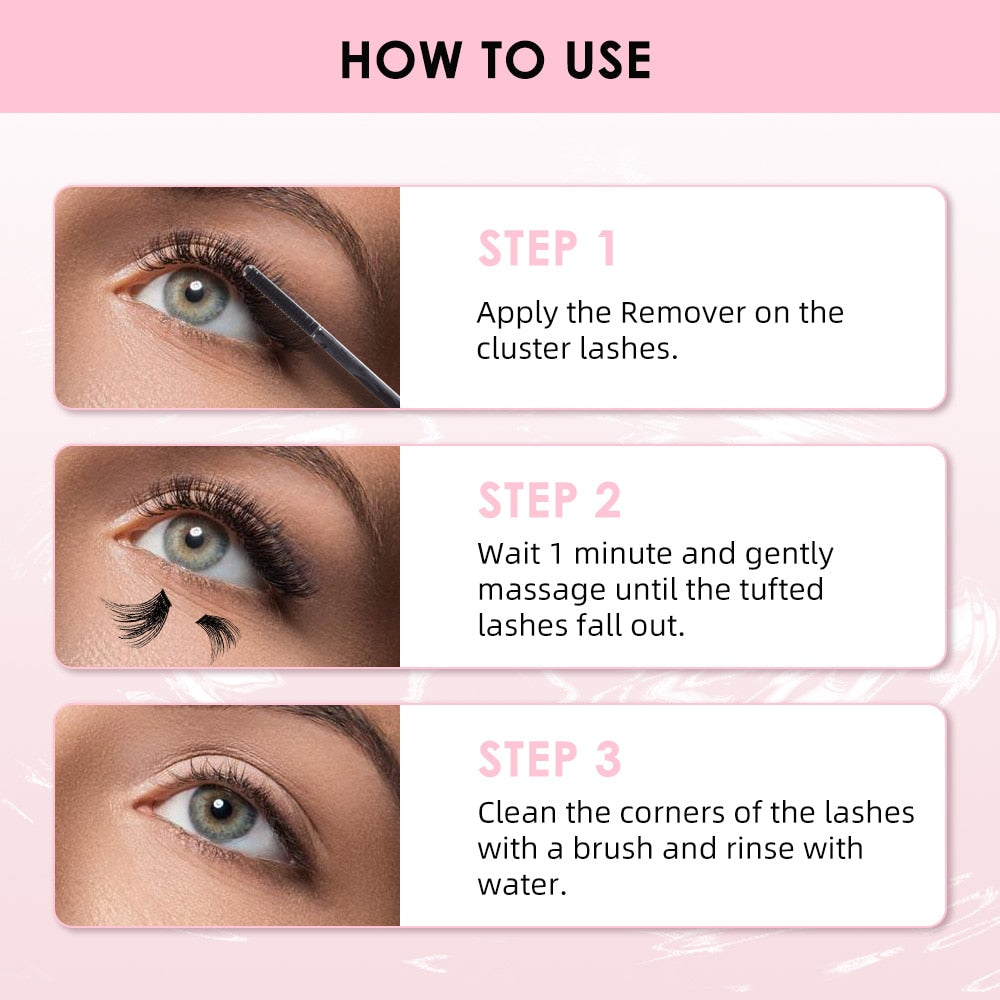 HOW TO USE

STEP 1
Apply the Remover on the cluster lashes.

STEP 2
Wait 1 minute and gently massage until the tufted lashes fall out.

STEP 3
Clean the corners of the lashes with a brush and rinse with water.